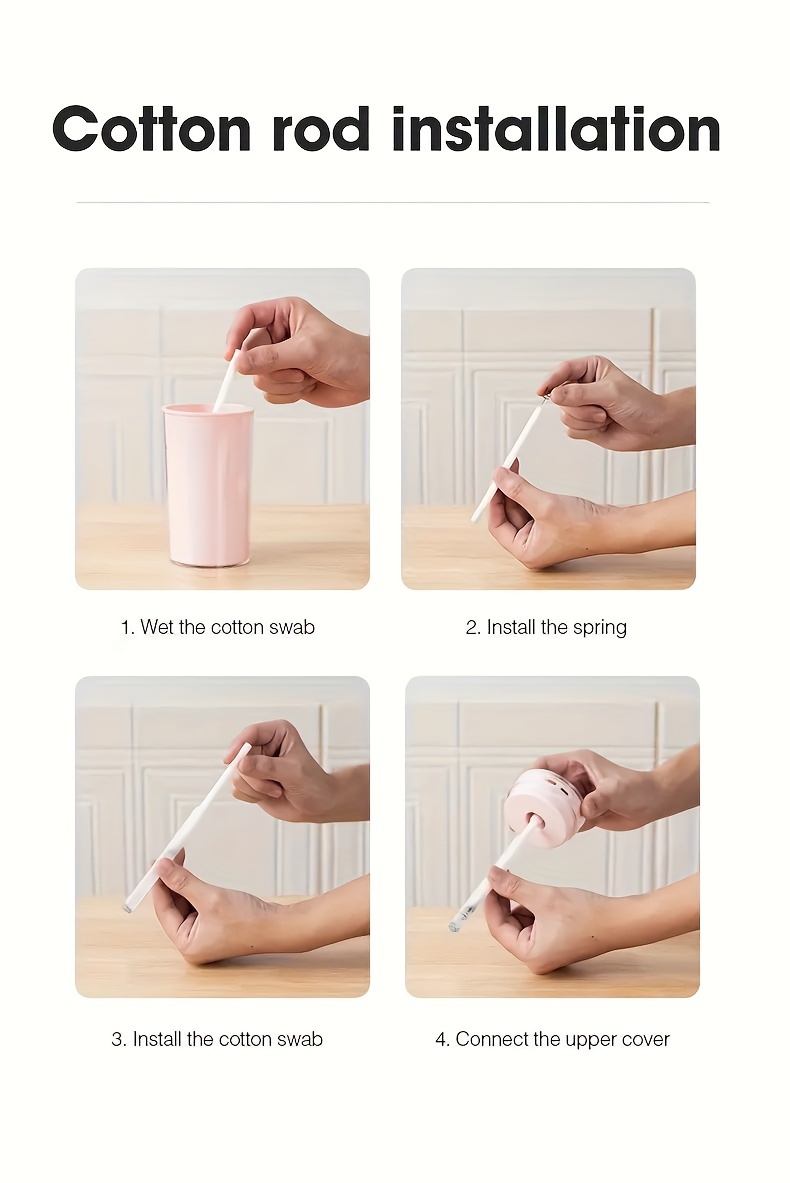 Cotton rod installation

1. Wet the cotton swab

2. Install the spring

3. Install the cotton swab

4. Connect the upper cover