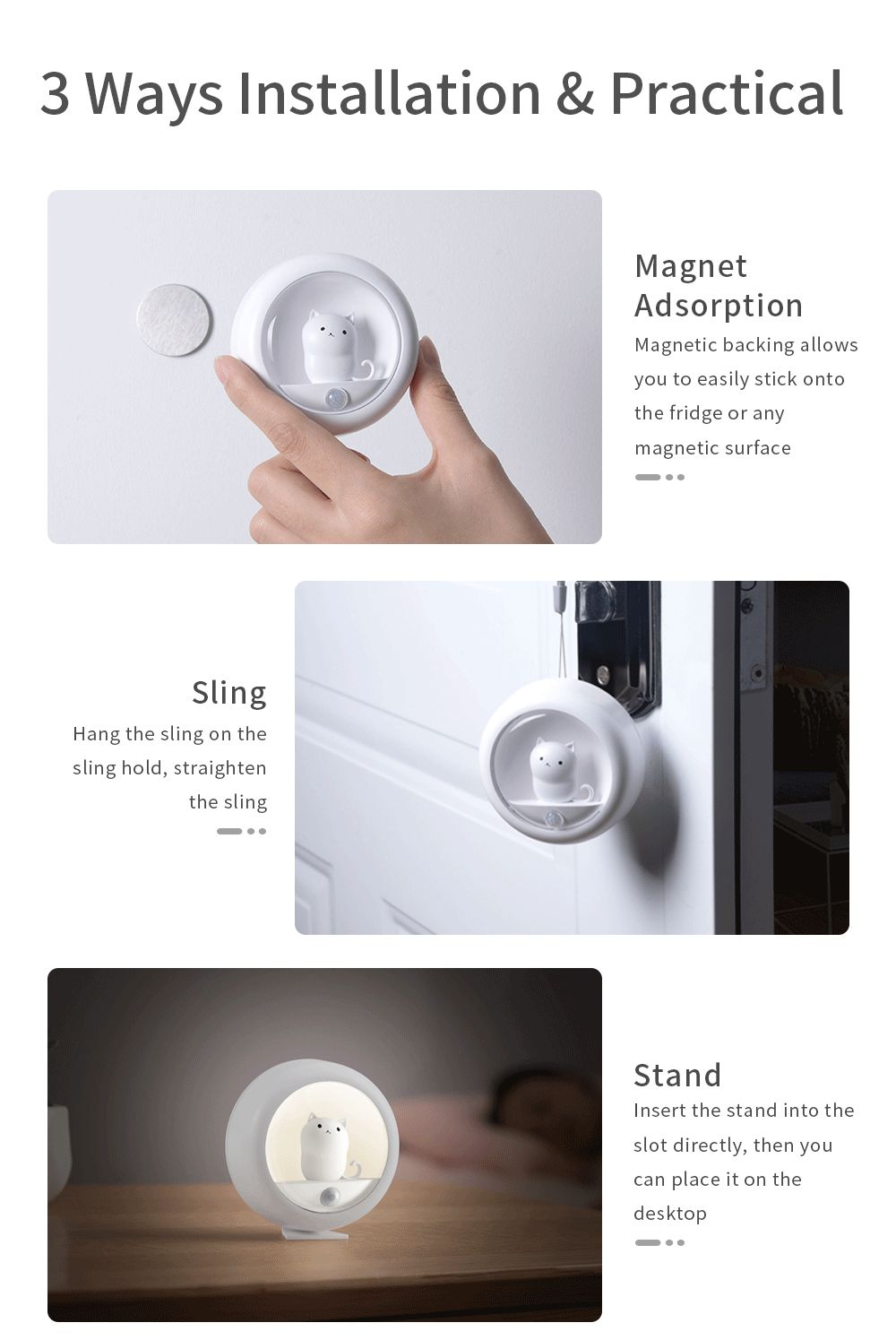 3 Ways Installation & Practical

Magnet Adsorption

Magnetic backing allows you to easily stick onto the fridge or any magnetic surface

Sling

Hang the sling on the sling hold, straighten the sling

Stand

Insert the stand into the slot directly, then you can place it on the desktop